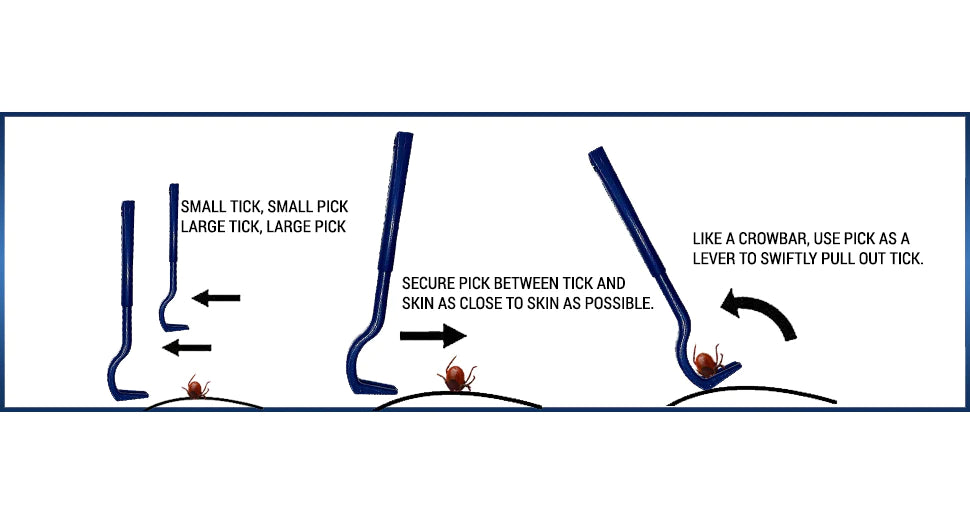 SMALL TICK, SMALL PICK
LARGE TICK, LARGE PICK

SECURE PICK BETWEEN TICK AND SKIN AS CLOSE TO SKIN AS POSSIBLE.

LIKE A CROWBAR, USE PICK AS A LEVER TO SWIFTLY PULL OUT TICK.